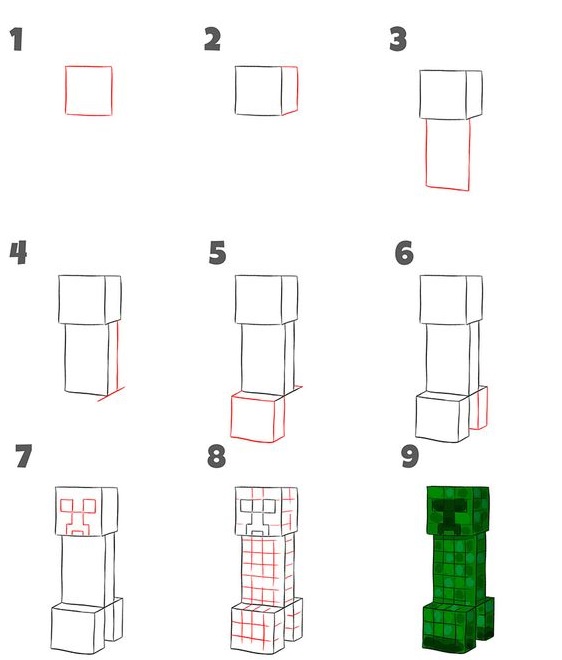 1

2

3

4

5

6

7

8

9