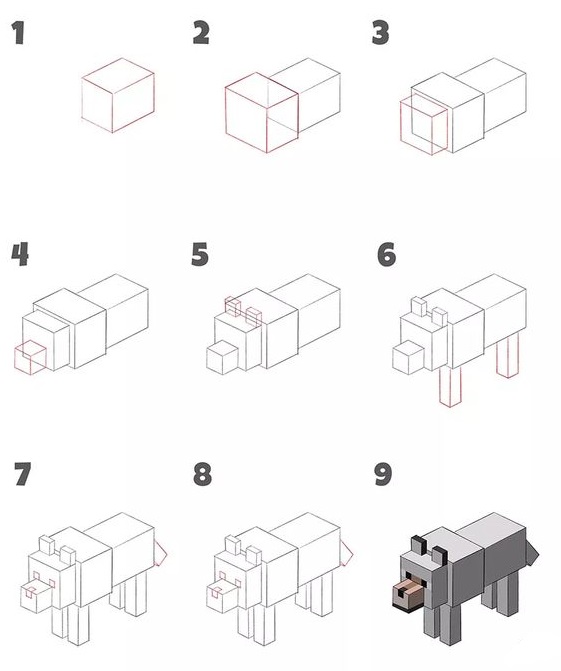 1
2
3
4
5
6
7
8
9